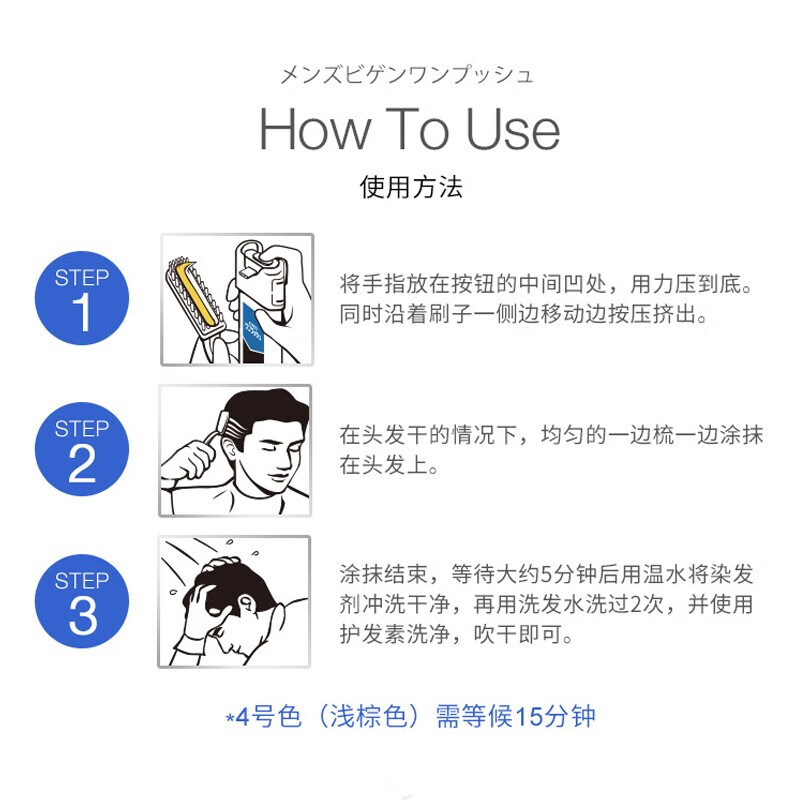 メンズビゲンワンプッシュ

How To Use

使用方法

STEP 1

将手指放在按钮的中间凹处，用力压到底。同时沿着刷子一侧边移动边按压挤出。

STEP 2

在头发干的情况下，均匀的一边梳一边涂抹在头发上。

STEP 3

涂抹结束，等待大约5分钟后用温水将染发剂冲洗干净，再用洗发水洗过2次，并使用护发素洗净，吹干即可。

*4号色（浅棕色）需等候15分钟