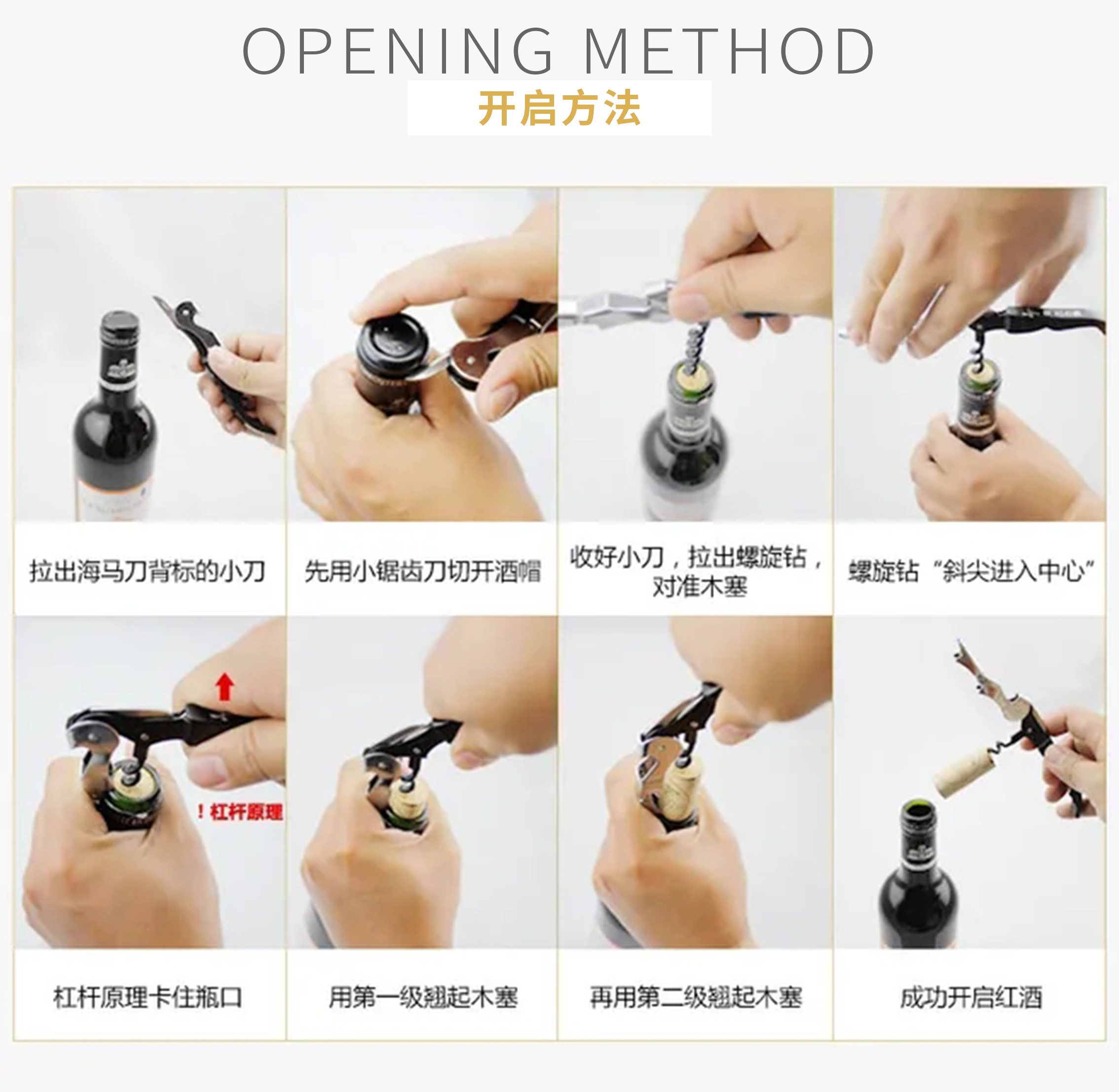 OPENING METHOD
开启方法

拉出海马刀背标的小刀

先用小锯齿刀切开酒帽

收好小刀，拉出螺旋钻，对准木塞

螺旋钻“斜尖进入中心”

！杠杆原理

杠杆原理卡住瓶口

用第一级翘起木塞

再用第二级翘起木塞

成功开启红酒