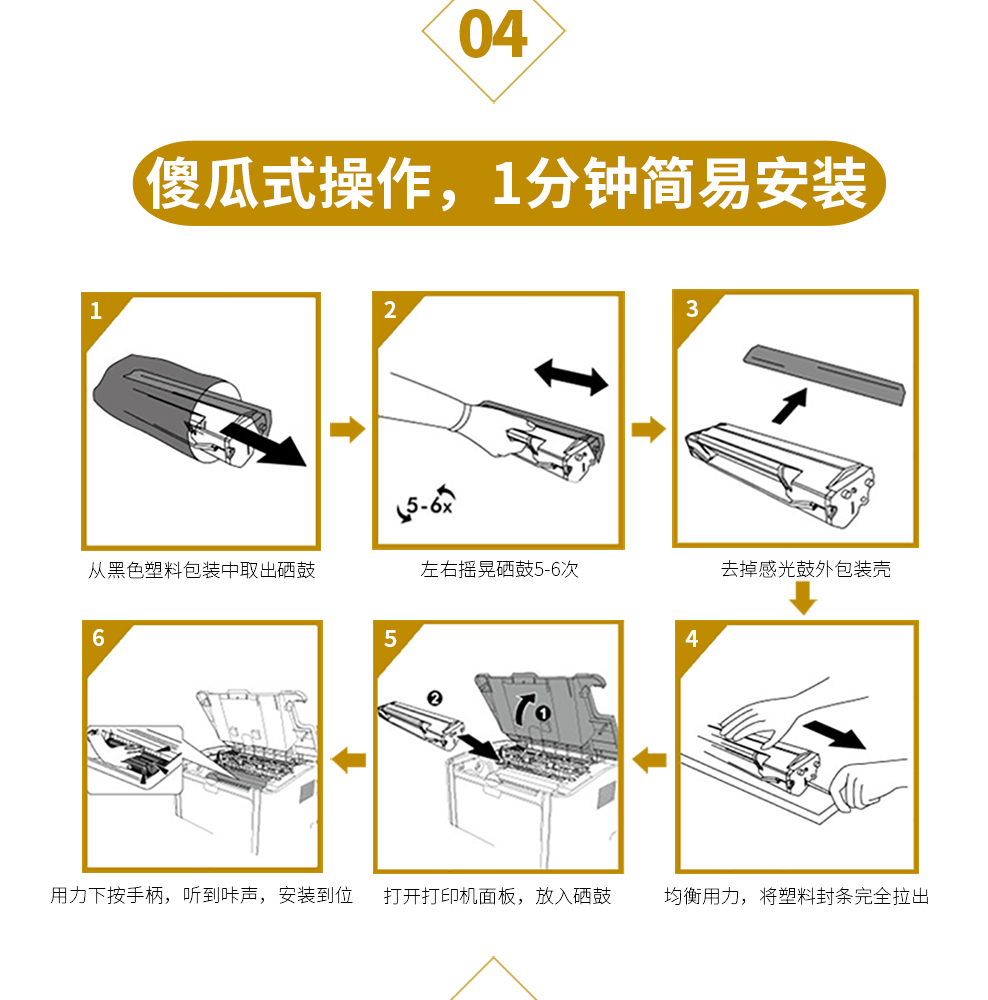 04

傻瓜式操作，1分钟简易安装

1

从黑色塑料包装中取出硒鼓

2

5-6x

左右摇晃硒鼓5-6次

3

去掉感光鼓外包装壳

4

均衡用力，将塑料封条完全拉出

5

❷

❶

打开打印机面板，放入硒鼓

6

用力下按手柄，听到咔声，安装到位