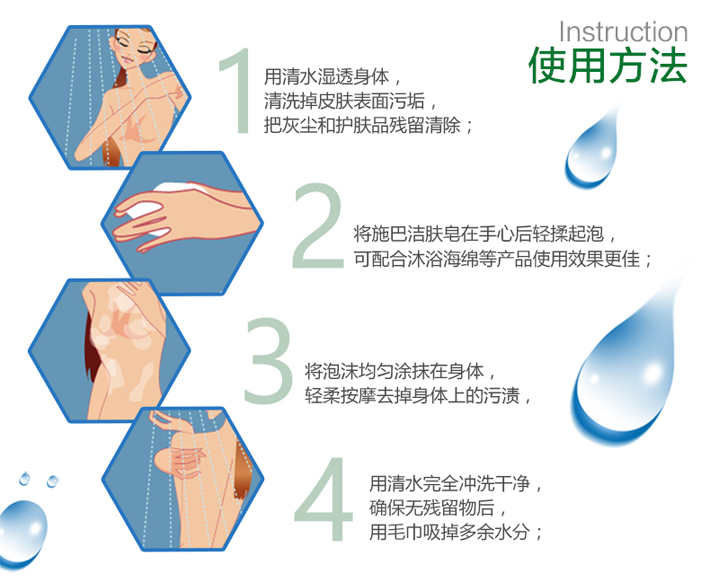 Instruction
使用方法

1
用清水湿透身体，
清洗掉皮肤表面污垢，
把灰尘和护肤品残留清除；

2
将施巴洁肤皂在手心后轻揉起泡，
可配合沐浴海绵等产品使用效果更佳；

3
将泡沫均匀涂抹在身体，
轻柔按摩去掉身体上的污渍，

4
用清水完全冲洗干净，
确保无残留物后，
用毛巾吸掉多余水分；