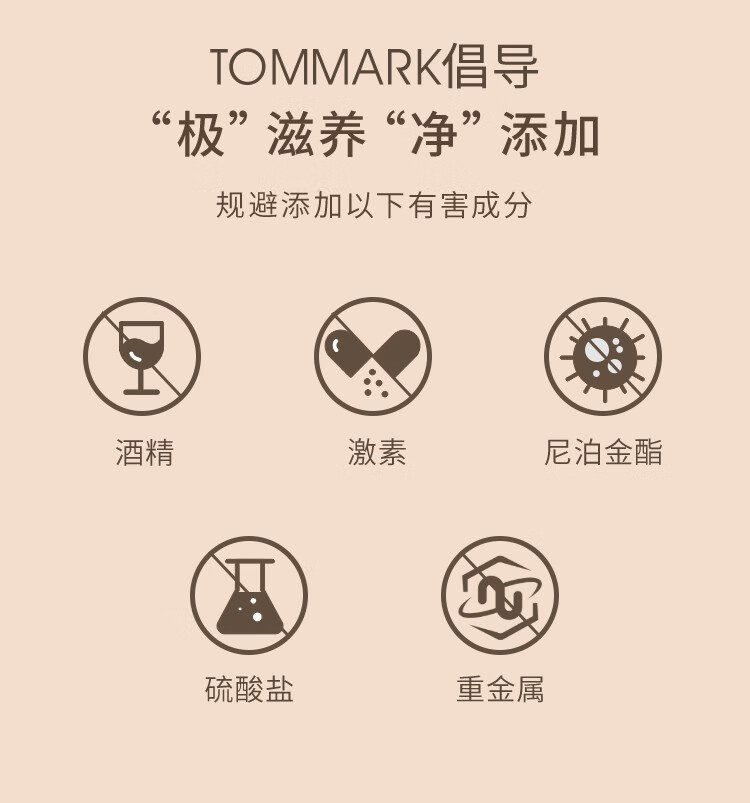 TOMMARK倡导

“极”滋养“净”添加

规避添加以下有害成分

酒精

激素

尼泊金酯

硫酸盐

重金属